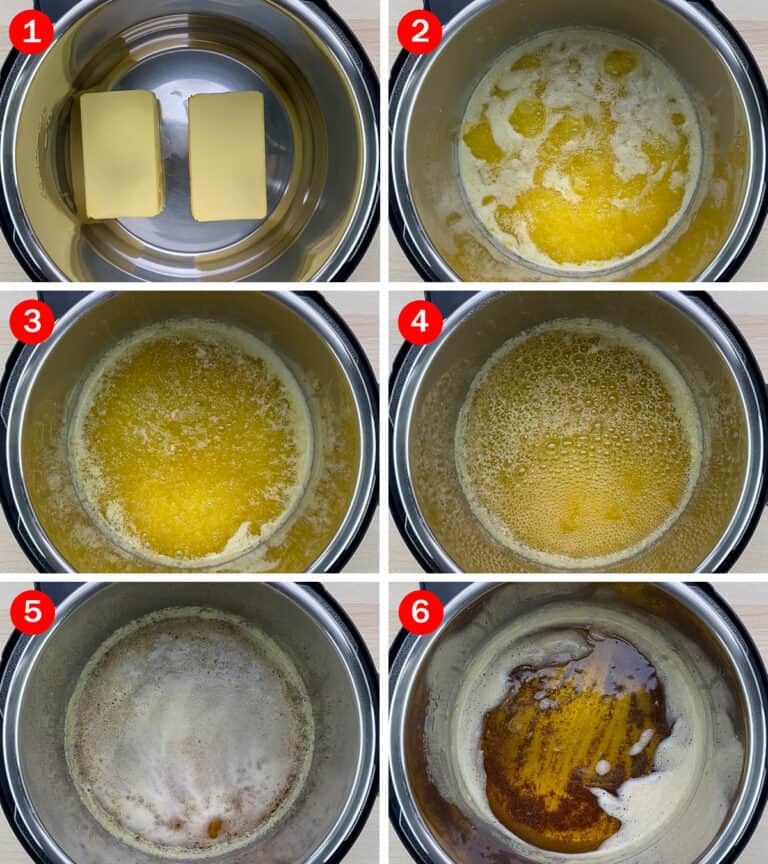 1
2
3
4
5
6