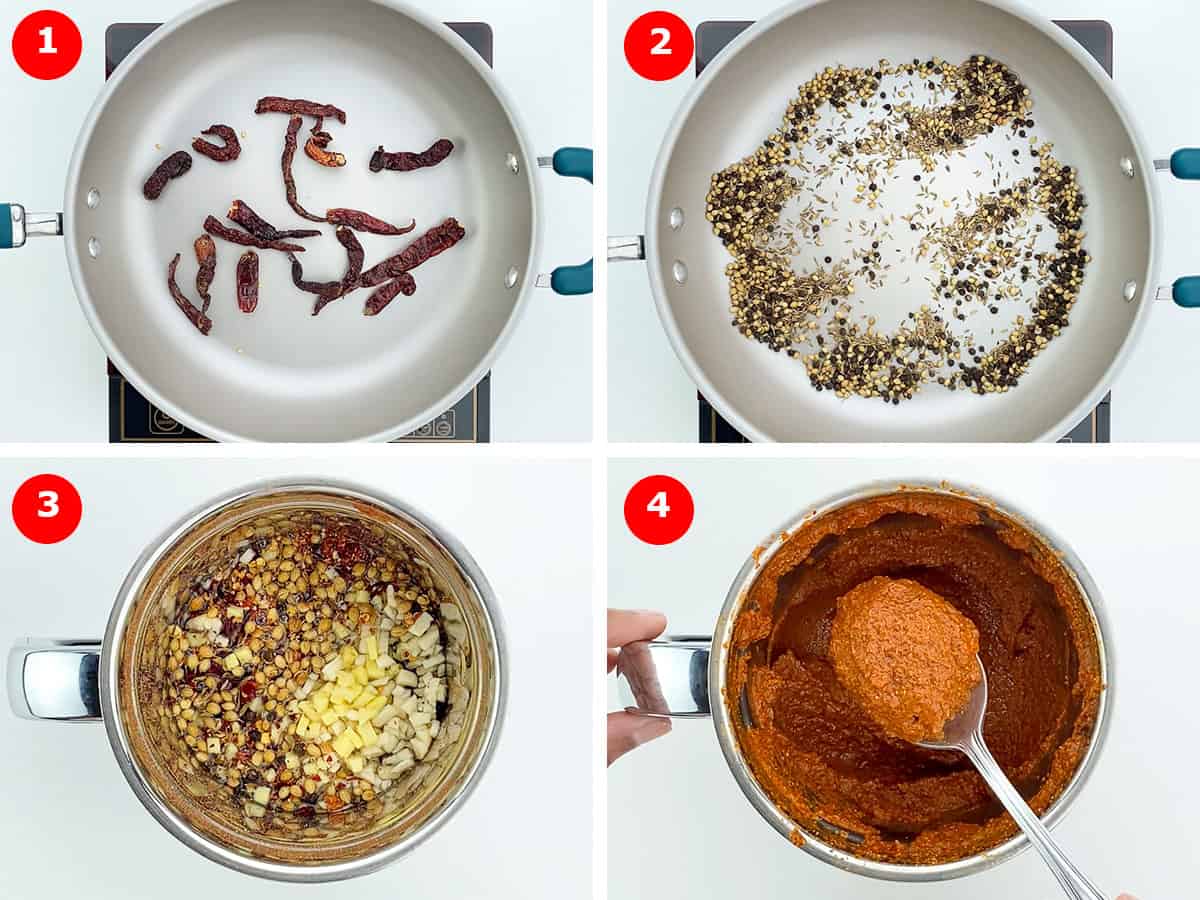 1

2

3

4