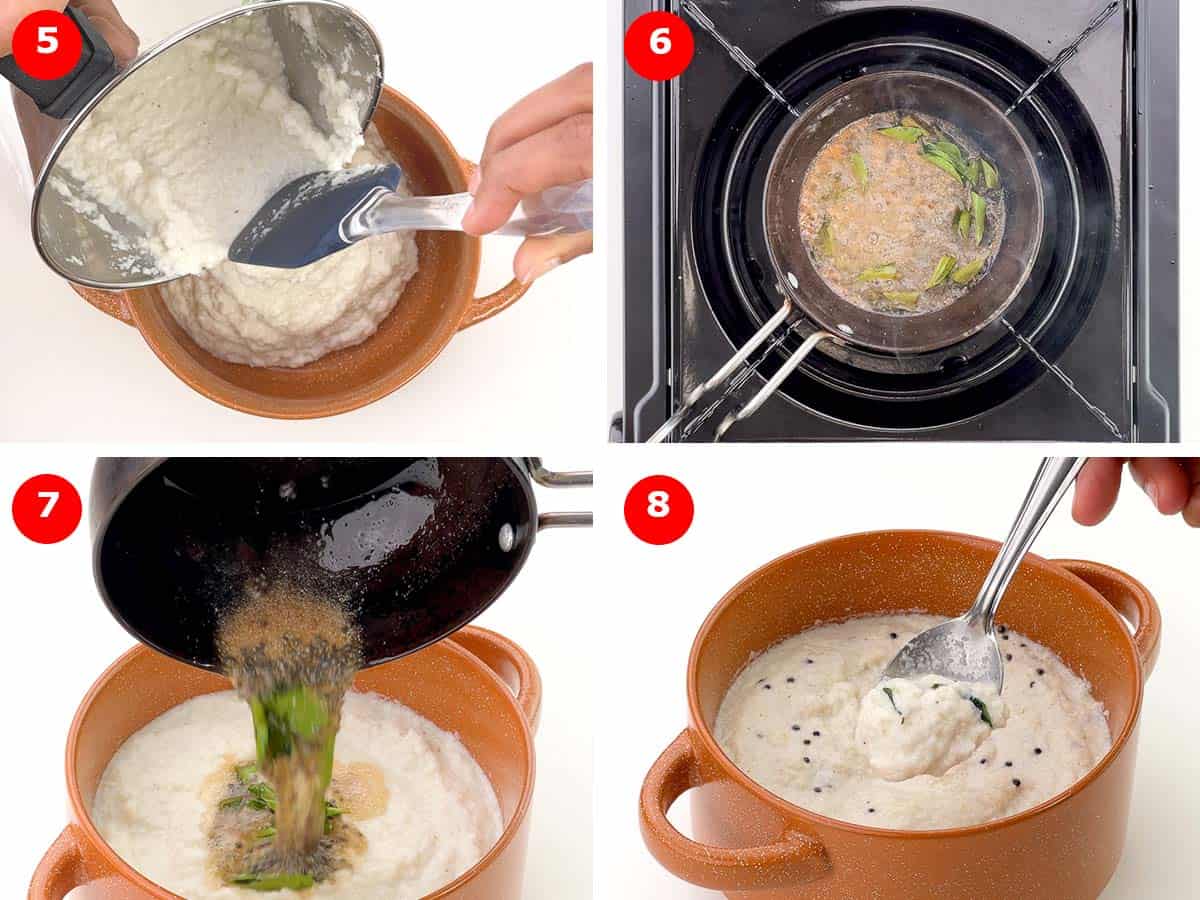 5
6
7
8